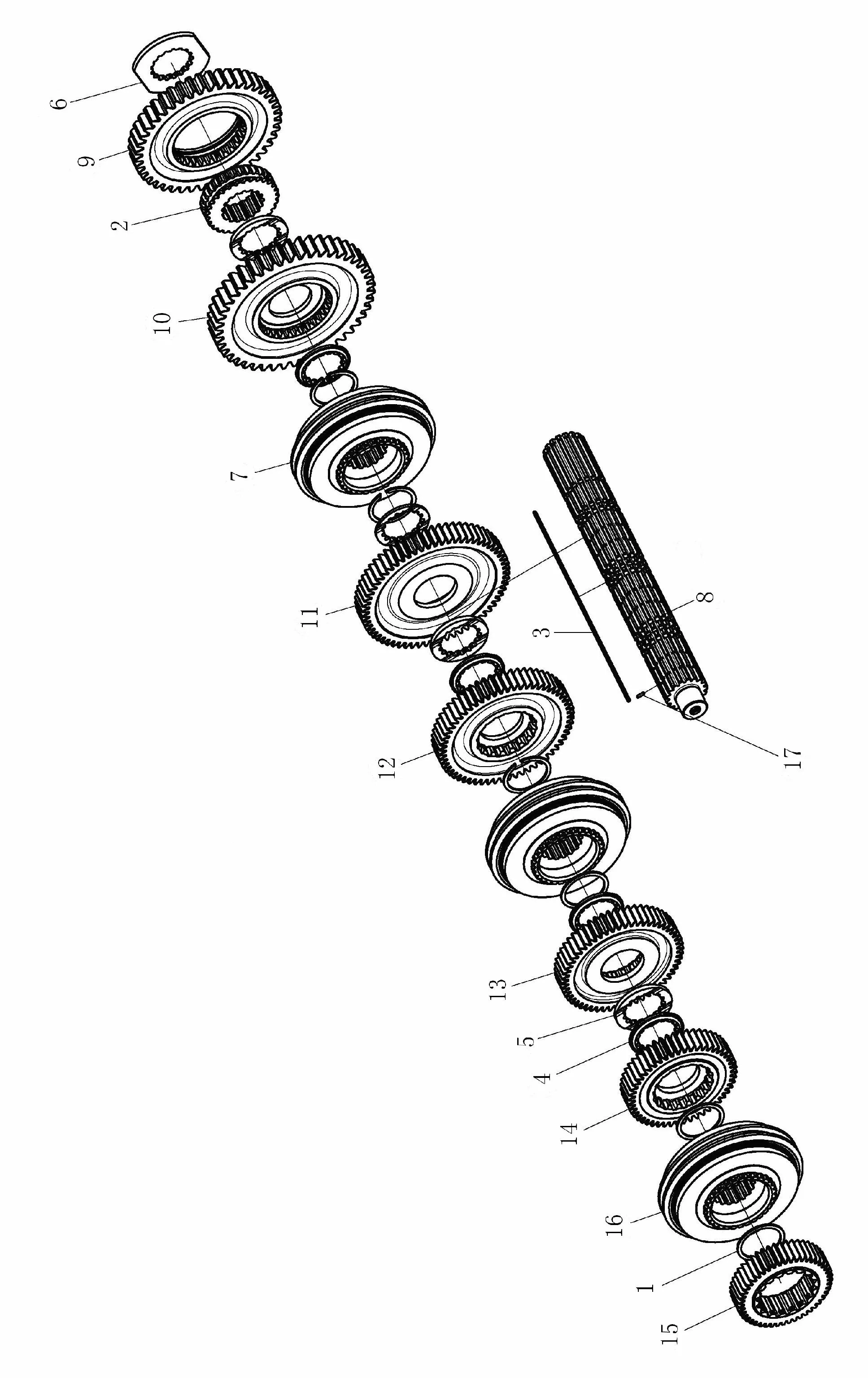 6
9
2
10
7
11
3
8
17
12
13
5
4
14
16
1
15