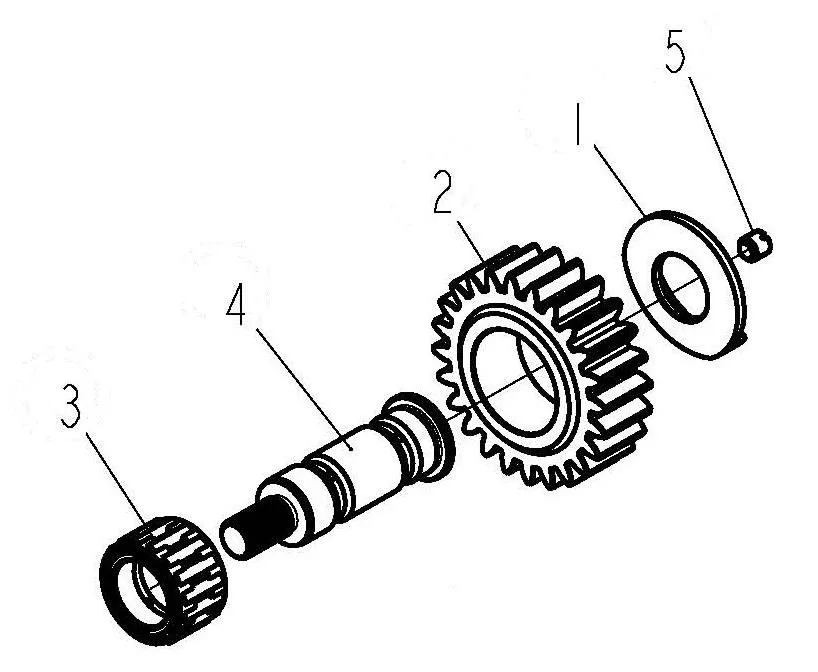 5
1
2
4
3