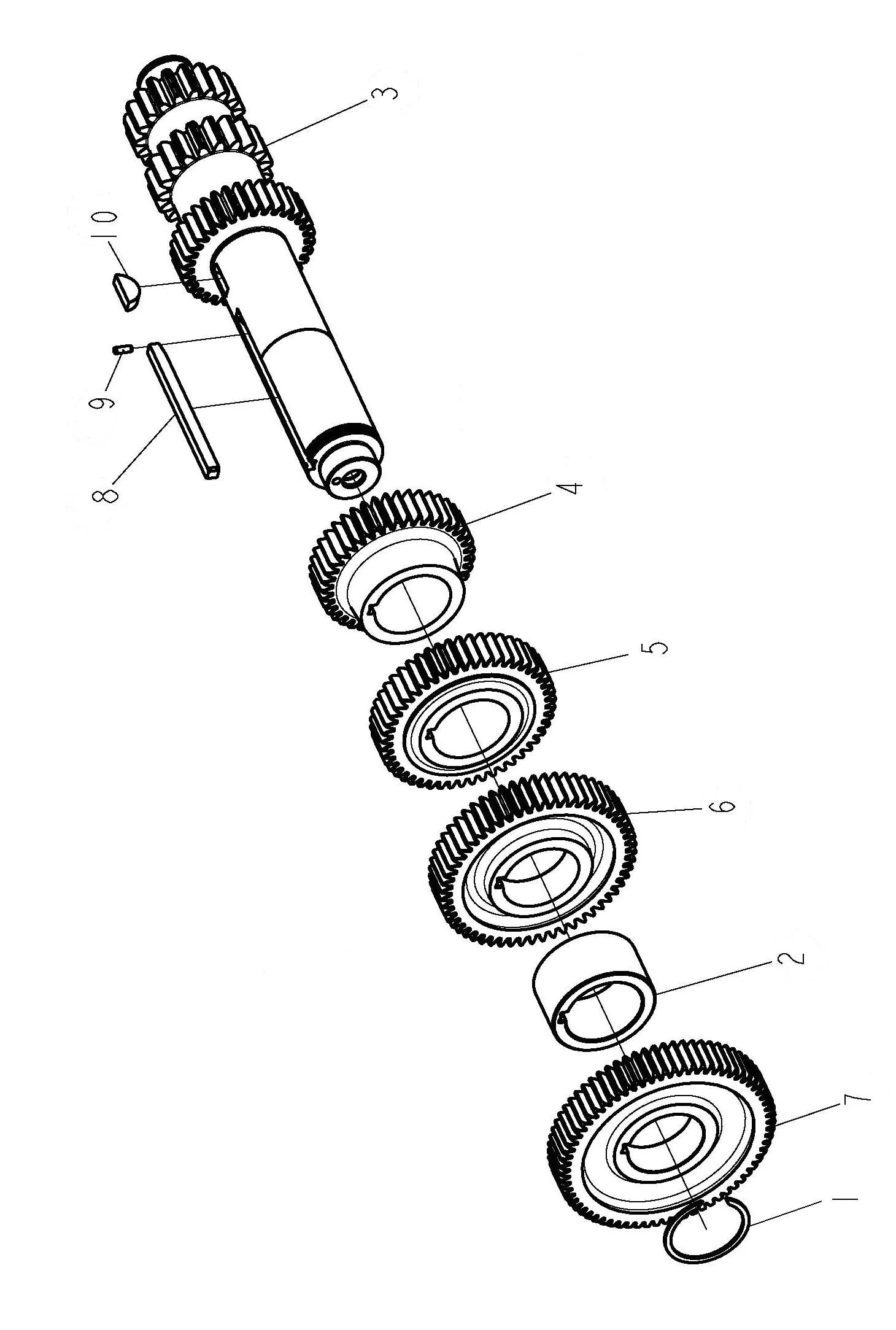 3
10
9
8
4
5
6
2
7
1