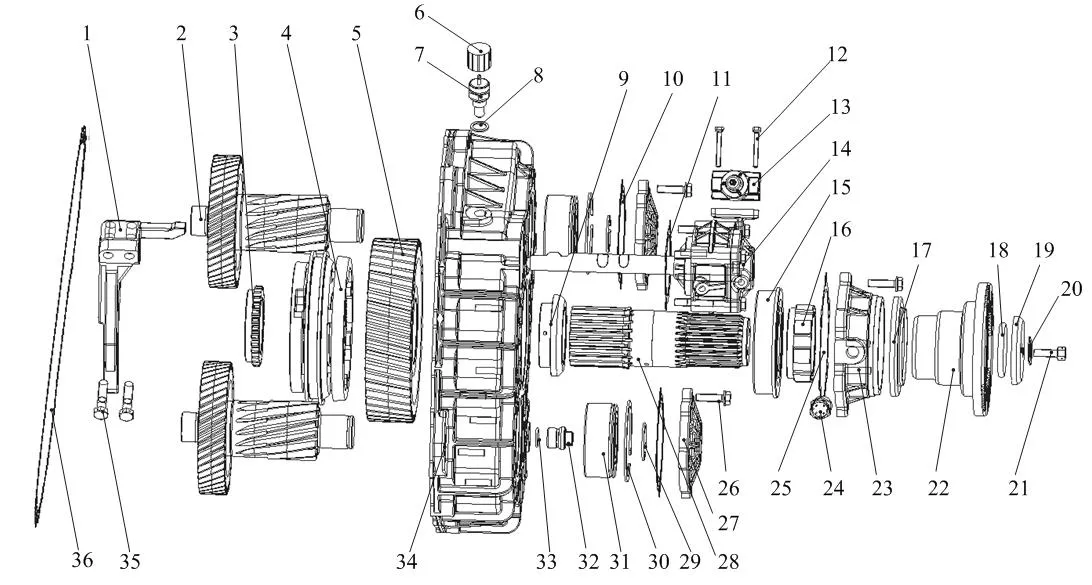 1
2
3
4
5
6
7
8
9
10
11
12
13
14
15
16
17
18
19
20
21
22
23
24
25
26
27
28
29
30
31
32
33
34
35
36