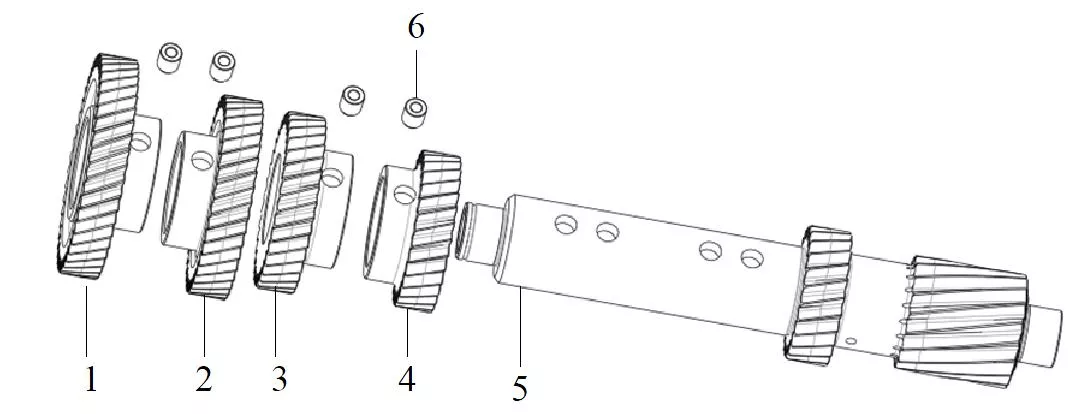 6
1
2
3
4
5