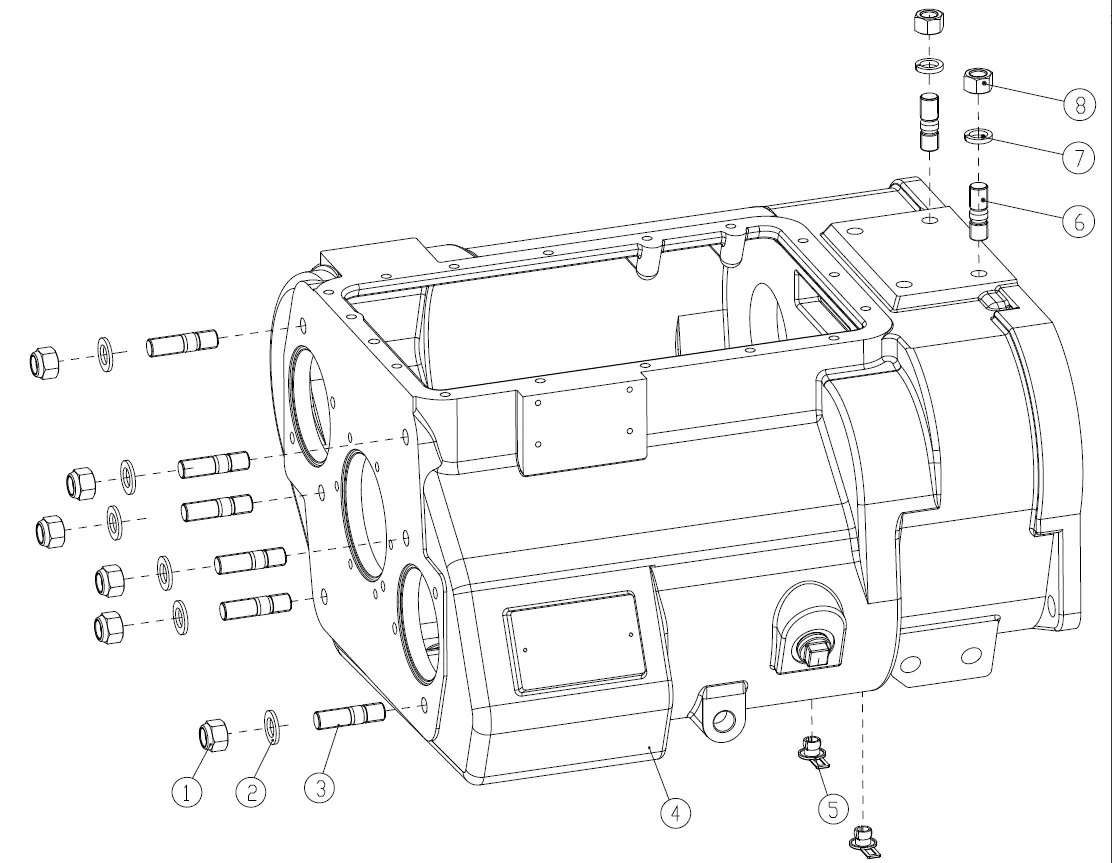 8
7
6
1
2
3
4
5