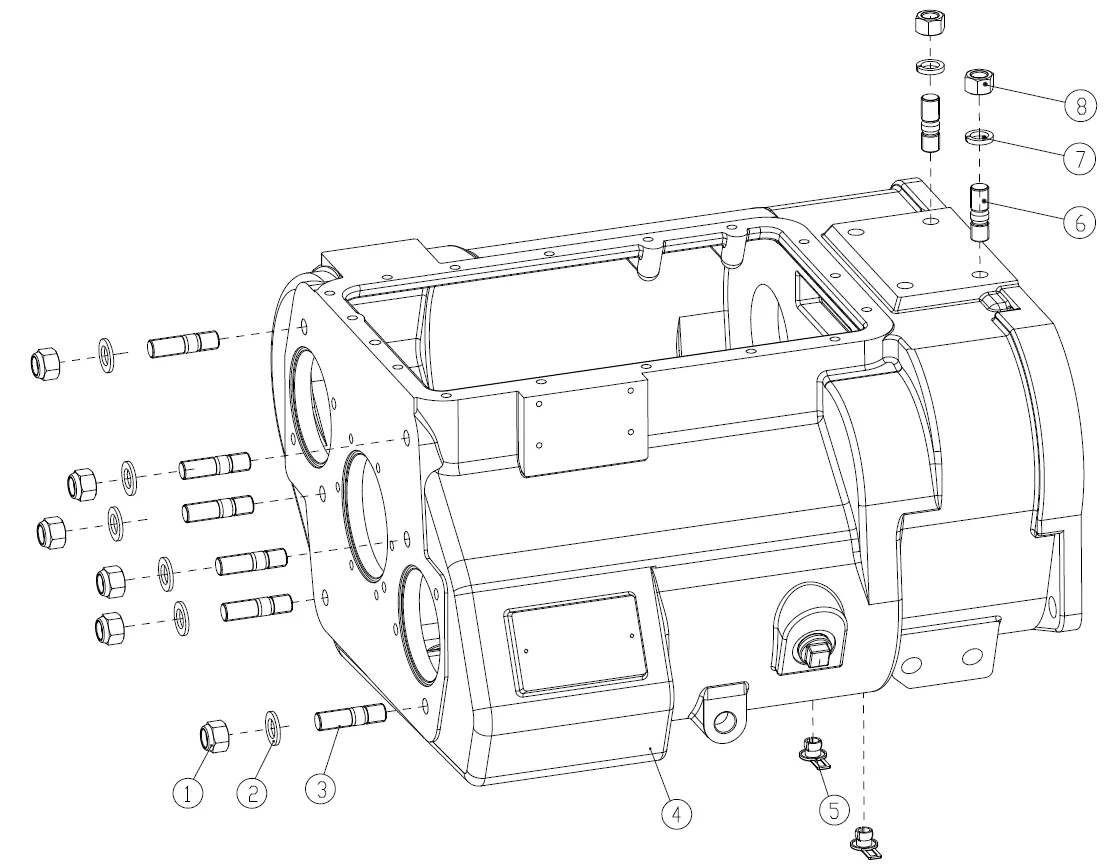 8
7
6
1
2
3
4
5