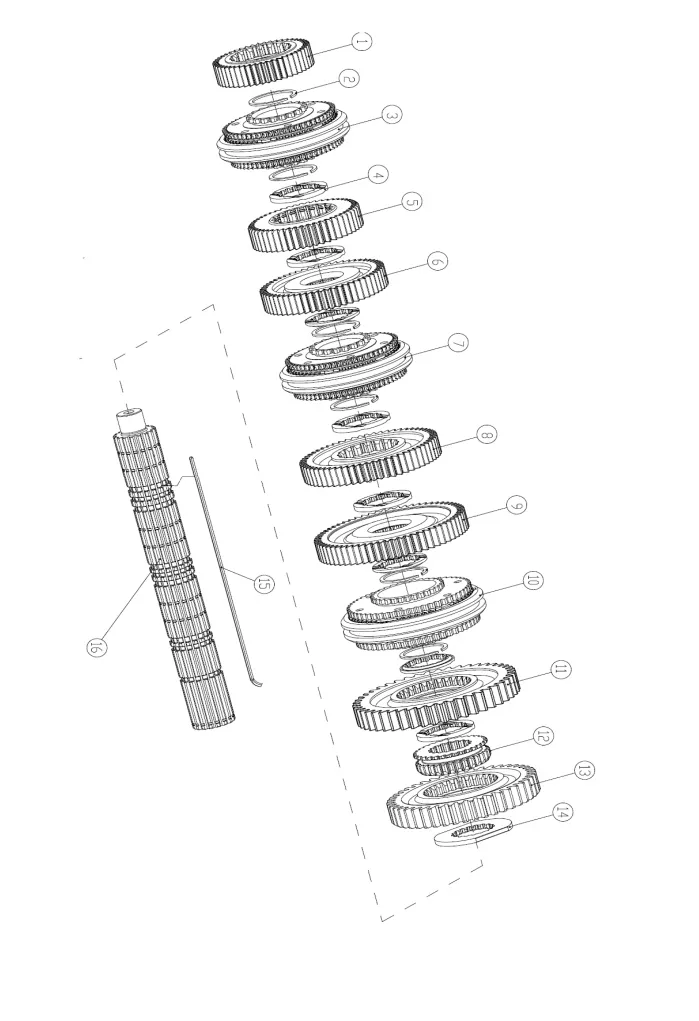 1
2
3
4
5
6
7
8
9
10
11
12
13
14
15
16