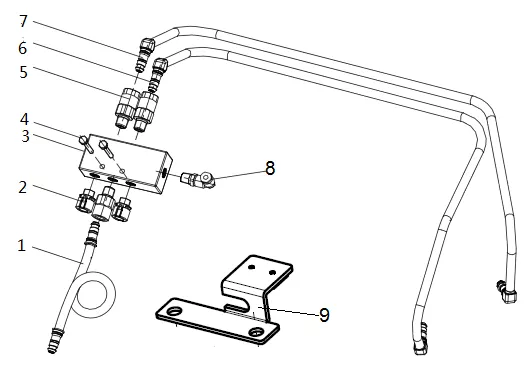 7
6
5
4
3
2
1
8
9