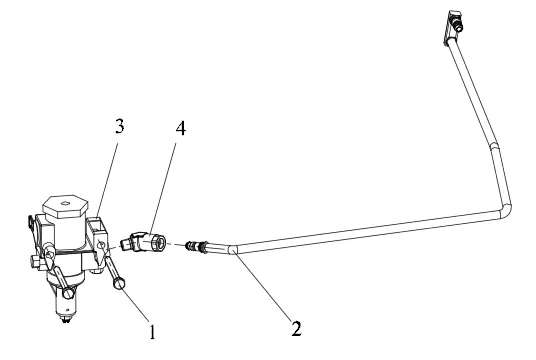 3
4
1
2