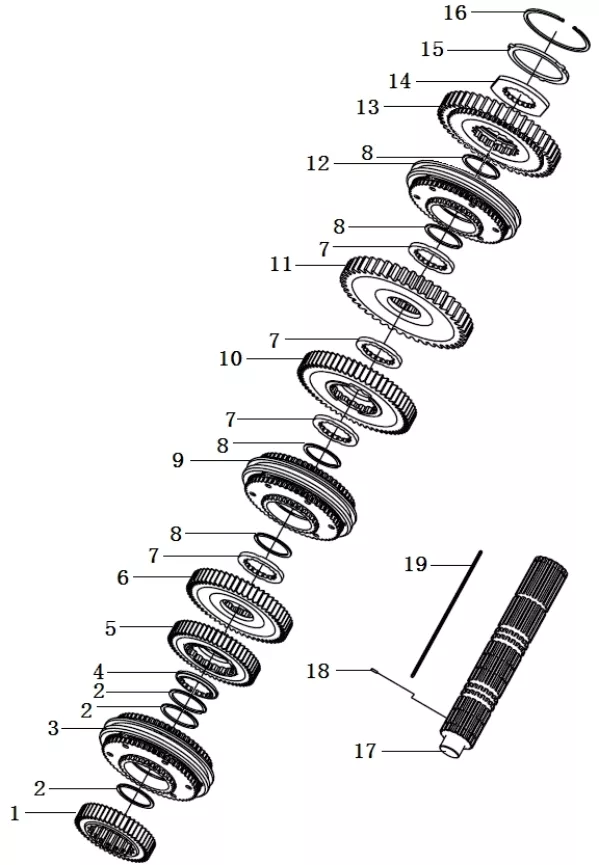 16
15
14
13
8
12
8
7
11
7
10
7
8
9
8
7
6
5
4
2
2
3
2
1
19
18
17