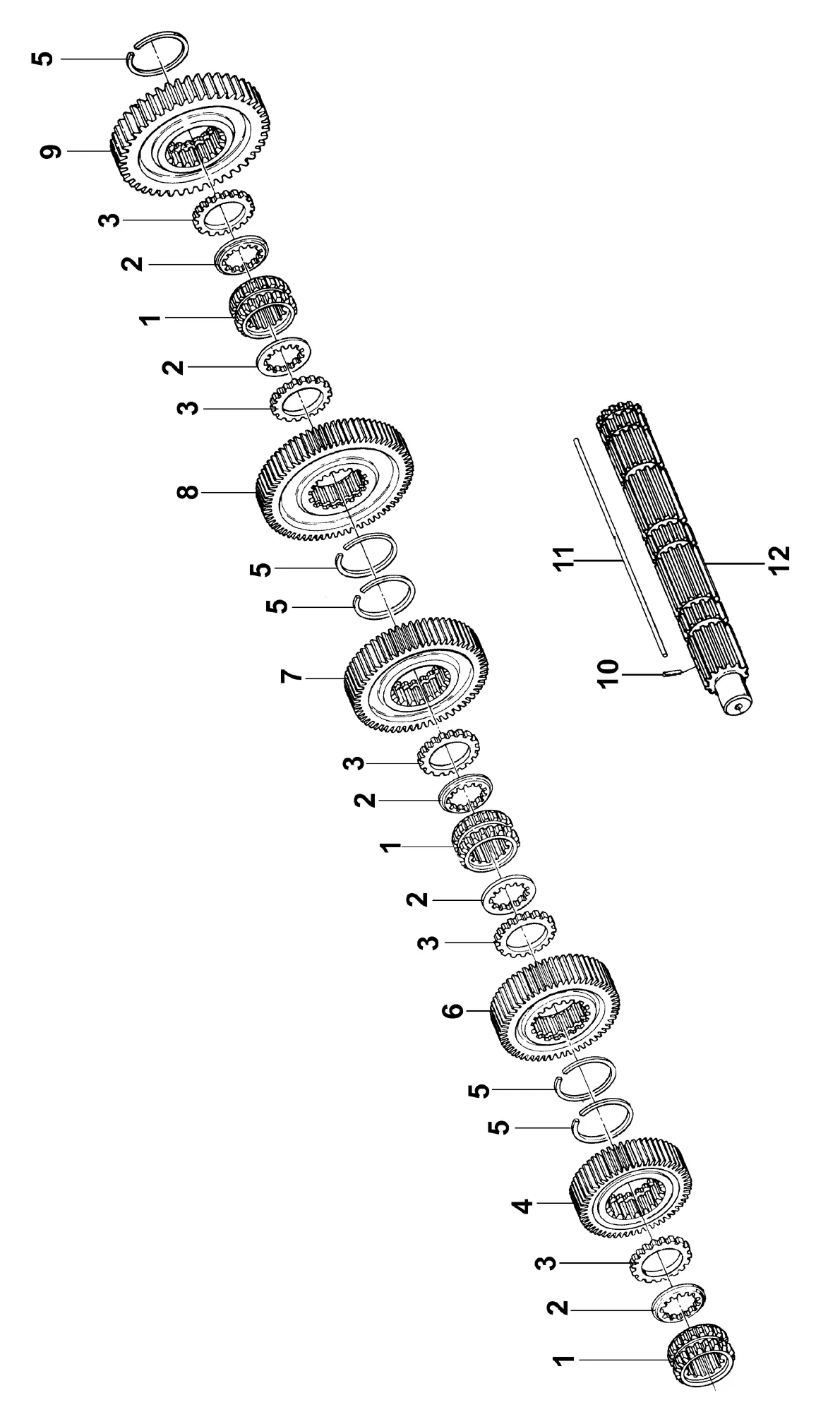 5
9
3
2
1
2
3
8
5
5
7
3
2
1
2
3
6
5
5
4
3
2
1
11
12
10