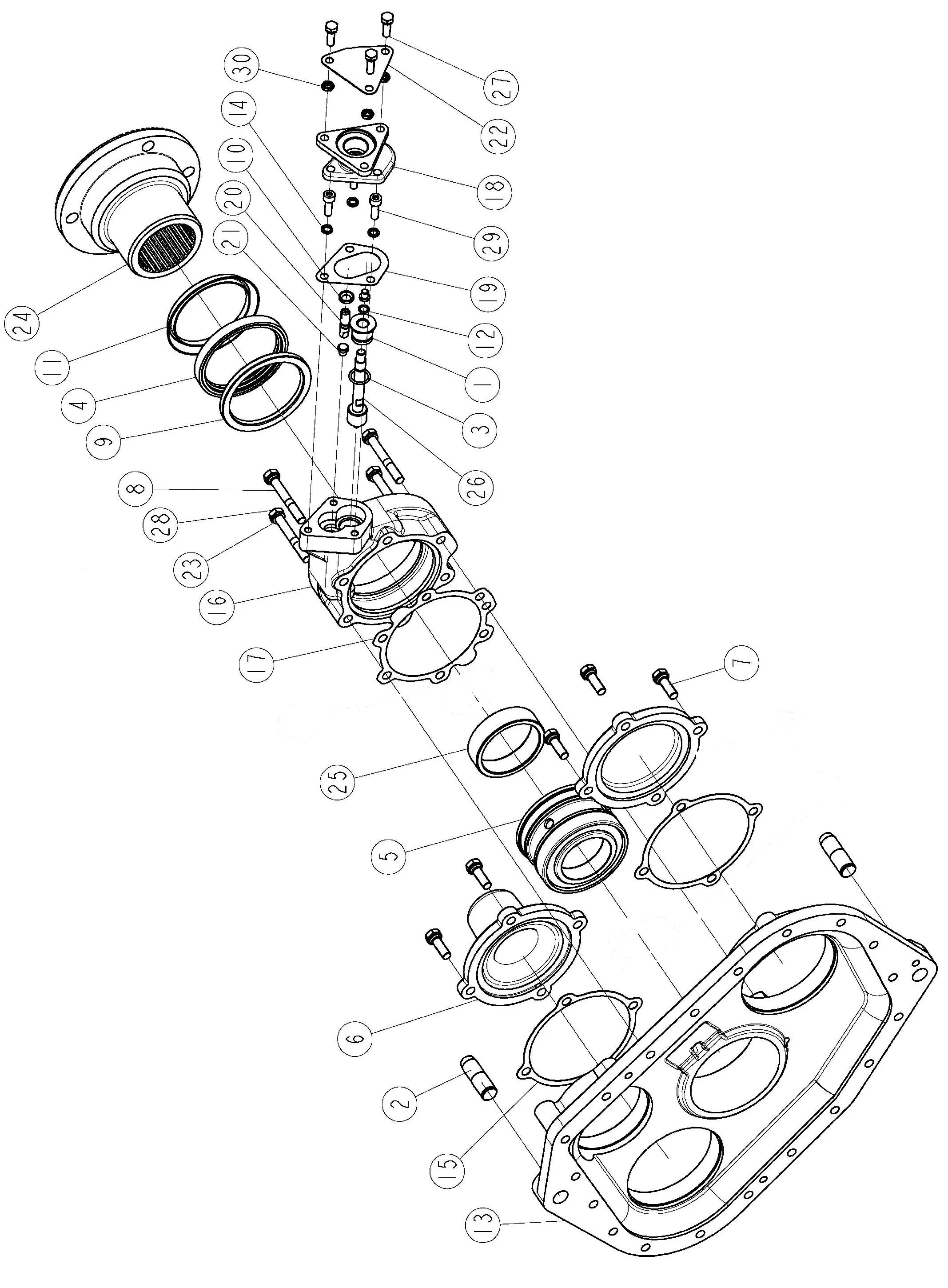 30
14
10
20
21
24
11
4
9
8
28
23
16
17
27
22
18
29
19
12
1
3
26
7
25
5
6
2
15
13